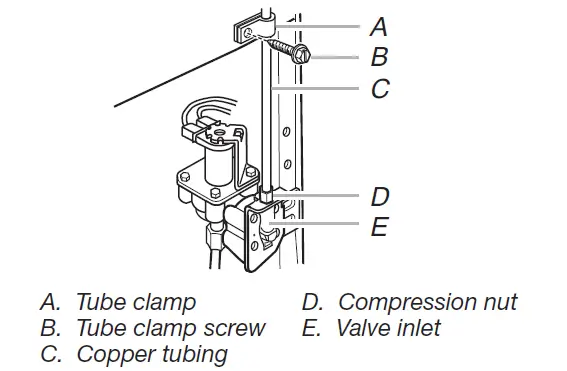 A
B
C
D
E

A. Tube clamp
B. Tube clamp screw
C. Copper tubing

D. Compression nut
E. Valve inlet