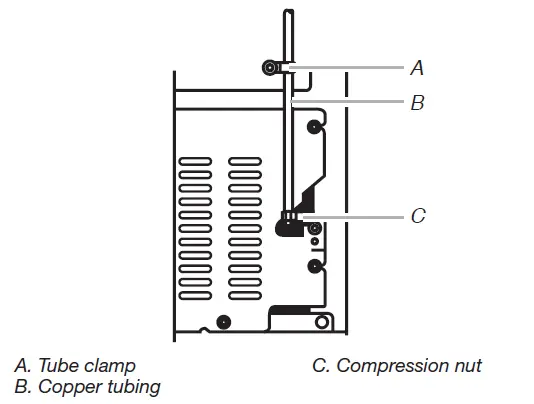 A
B
C

A. Tube clamp
B. Copper tubing

C. Compression nut