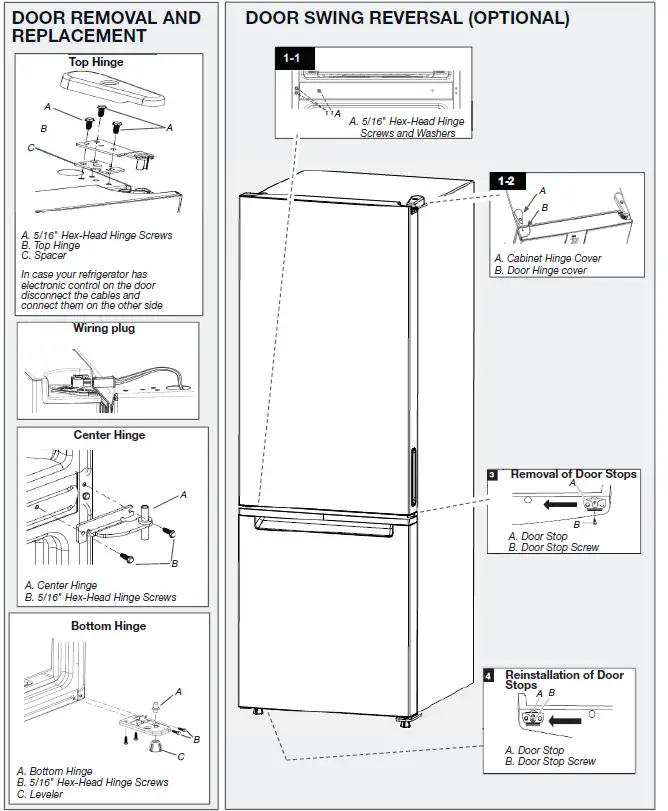 DOOR REMOVAL AND REPLACEMENT

Top Hinge

A
B
A
C

A. 5/16" Hex-Head Hinge Screws
B. Top Hinge
C. Spacer

In case your refrigerator has electronic control on the door disconnect the cables and connect them on the other side

Wiring plug

Center Hinge

A
B

A. Center Hinge
B. 5/16" Hex-Head Hinge Screws

Bottom Hinge

A
B
C

A. Bottom Hinge
B. 5/16" Hex-Head Hinge Screws
C. Leveler

DOOR SWING REVERSAL (OPTIONAL)

1-1

A

A. 5/16" Hex-Head Hinge Screws and Washers

1-2

A
B

A. Cabinet Hinge Cover
B. Door Hinge cover

3 Removal of Door Stops

A
B

A. Door Stop
B. Door Stop Screw

4 Reinstallation of Door Stops

A B

A. Door Stop
B. Door Stop Screw