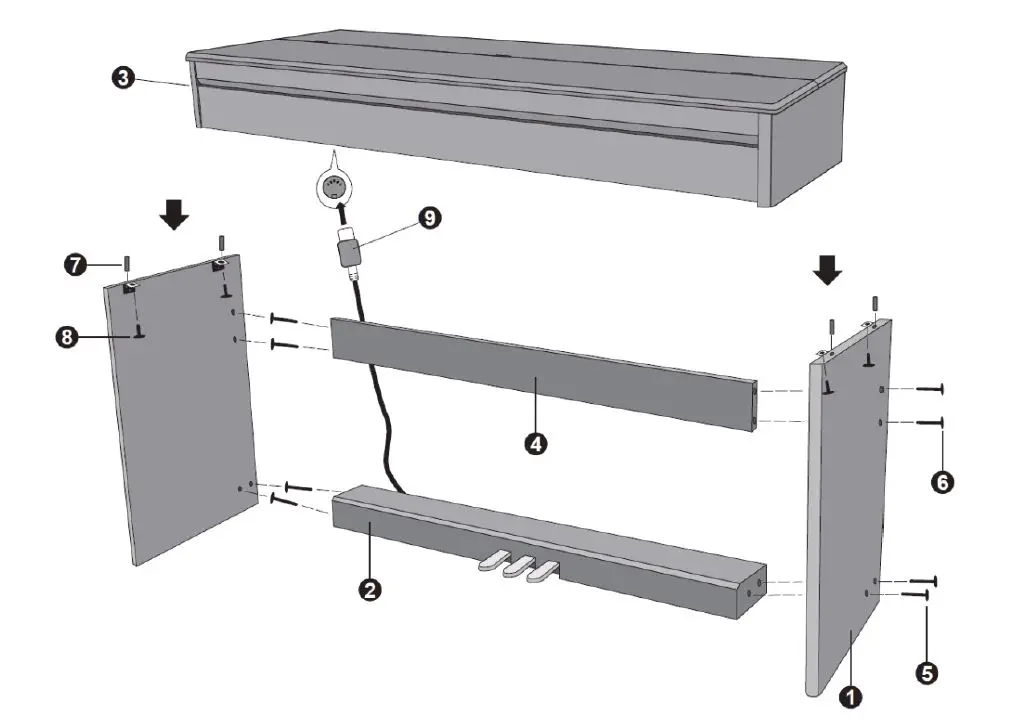 3
9
7
8
4
6
2
5
1