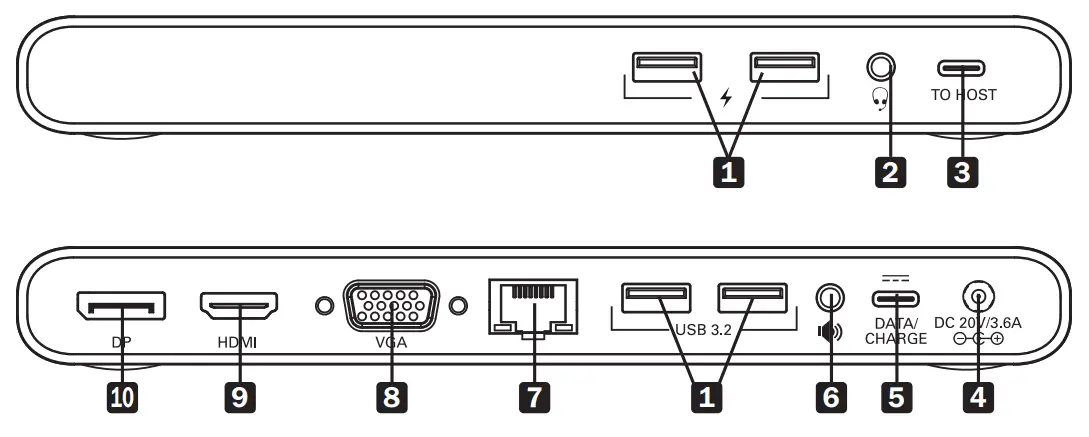 TO HOST

1 2 3

DP HDMI VGA USB 3.2 DATA/ CHARGE DC 20V/3.6A

10 9 8 7 1 6 5 4