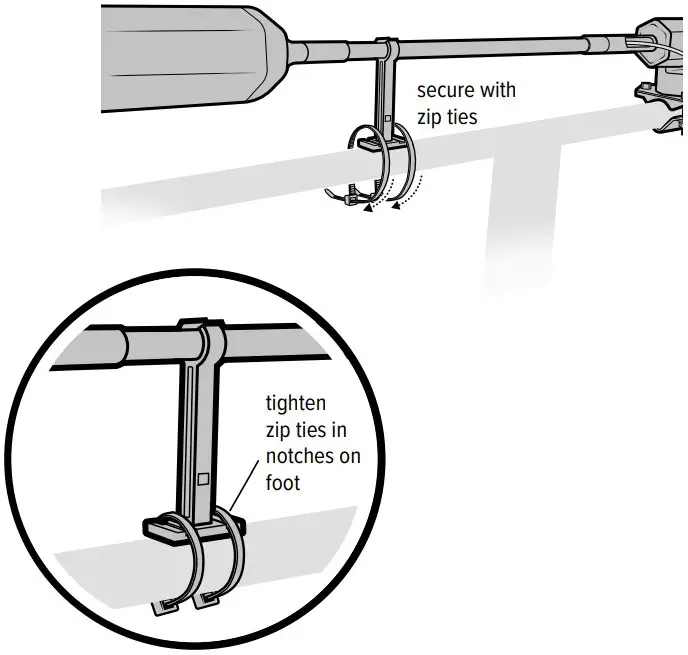 secure with zip ties

tighten zip ties in notches on foot