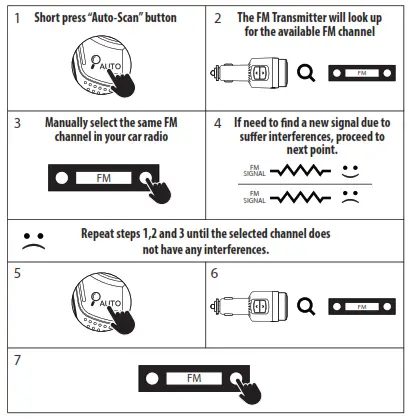 1 Short press "Auto-Scan" button

AUTO

2 The FM Transmitter will look up for the available FM channel

FM

3 Manually select the same FM channel in your car radio

FM

4 If need to find a new signal due to suffer interferences, proceed to next point.

FM SIGNAL

FM SIGNAL

Repeat steps 1,2 and 3 until the selected channel does not have any interferences.

5

AUTO

6

FM

7

FM