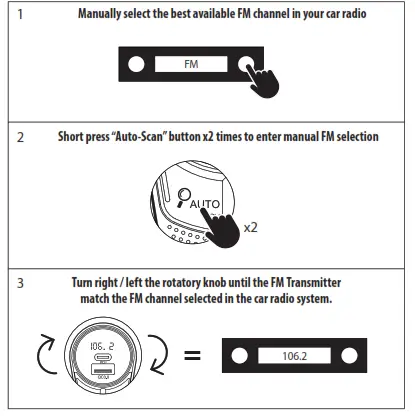 1 Manually select the best available FM channel in your car radio

FM

2 Short press "Auto-Scan" button x2 times to enter manual FM selection

AUTO

x2

3 Turn right / left the rotatory knob until the FM Transmitter match the FM channel selected in the car radio system.

106.2

=

106.2