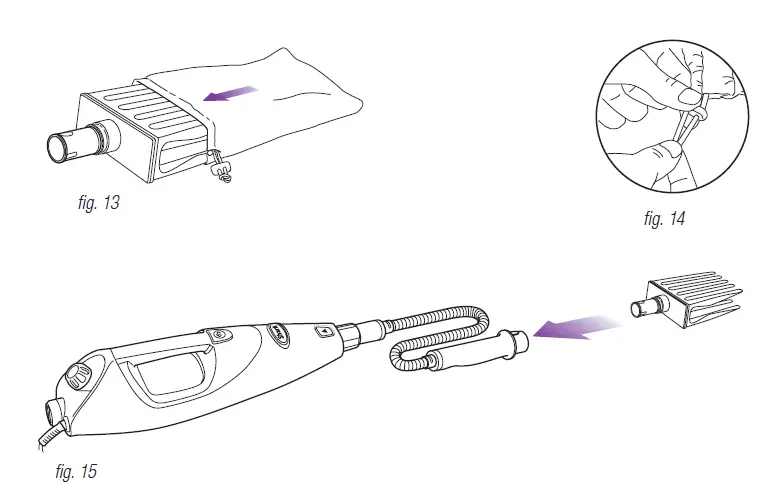 fig. 13

fig. 14

fig. 15