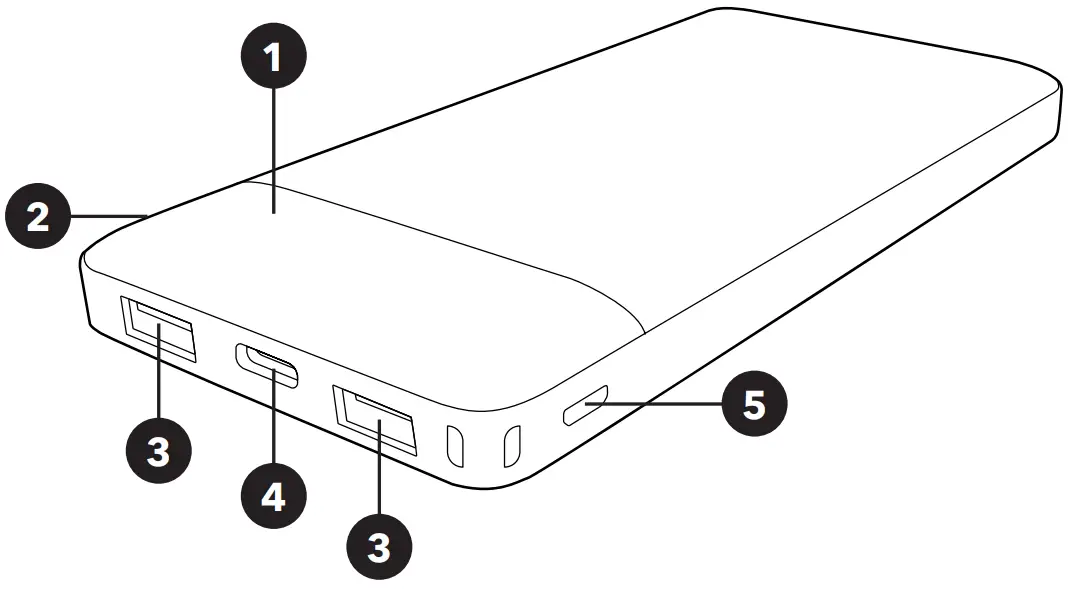 1
2
3
4
3
5