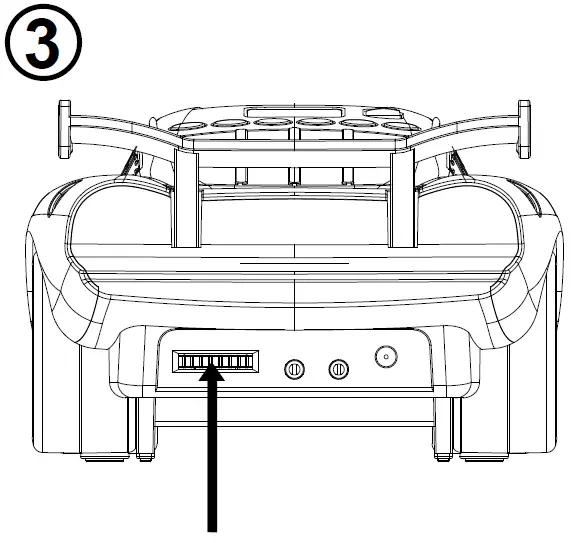 ③