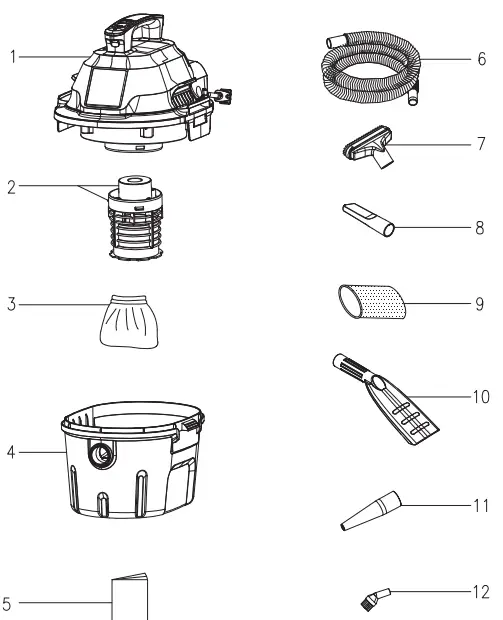 1
2
3
4
5
6
7
8
9
10
11
12