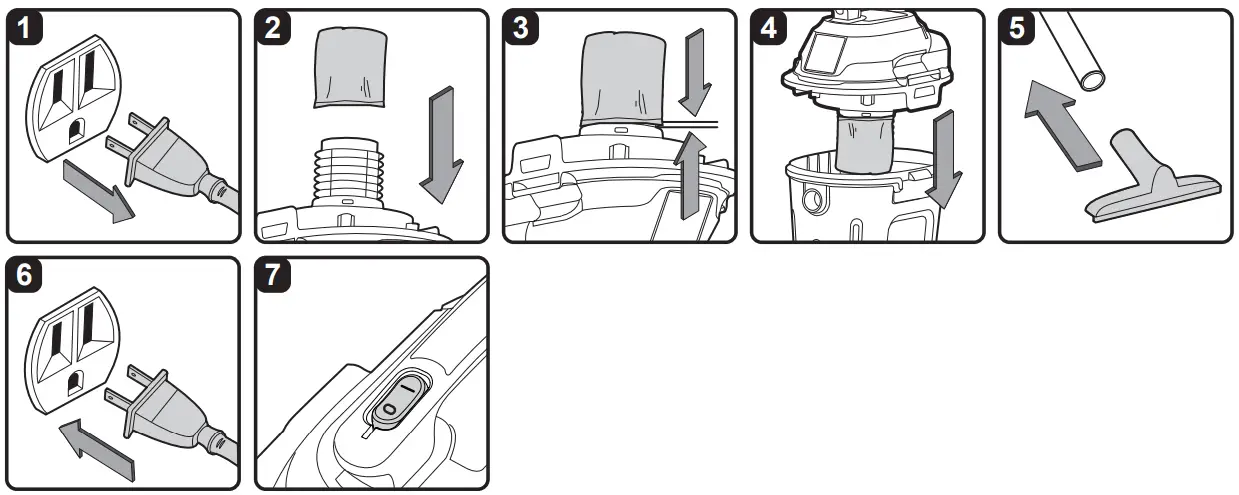 1
2
3
4
5
6
7
I
O