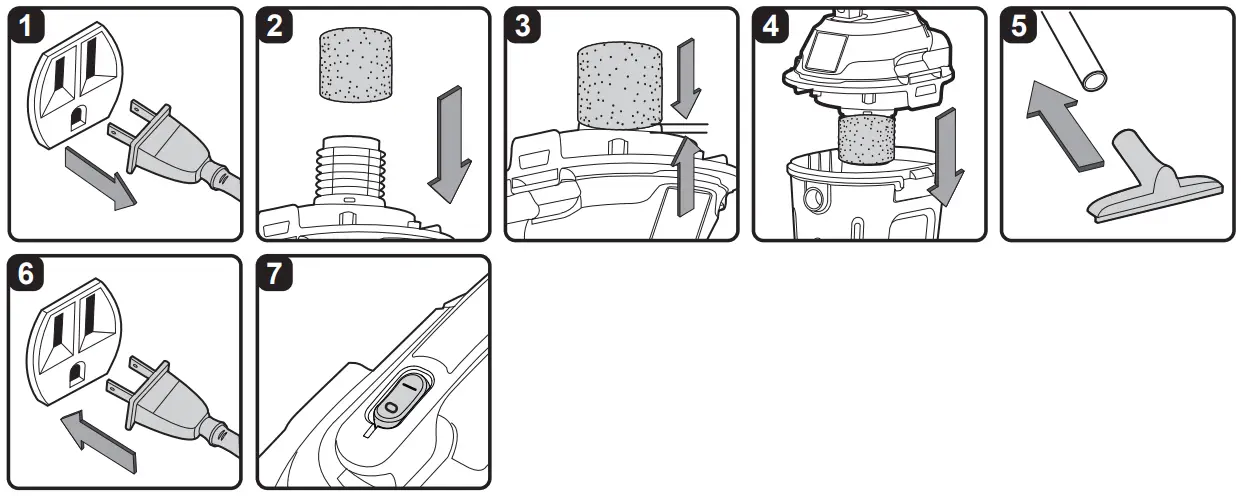 1
2
3
4
5
6
7
O
I