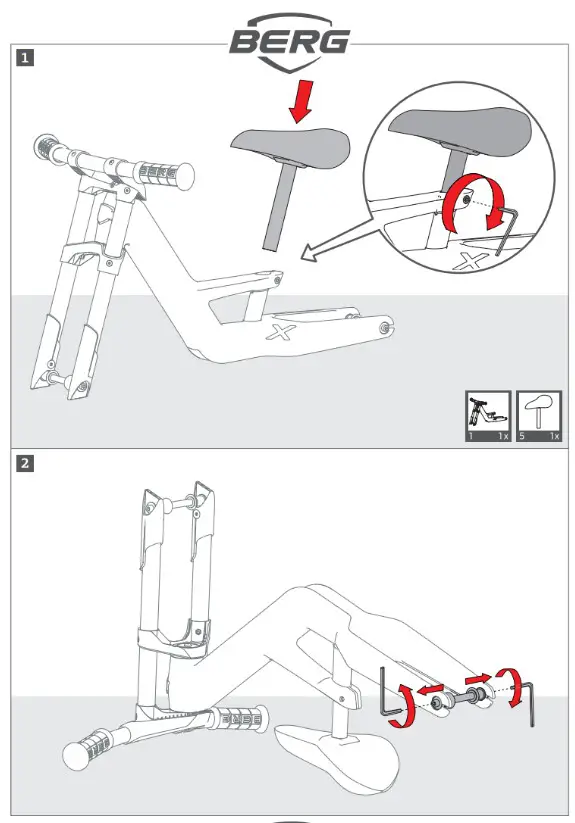 BERG

1

1 1x

5 1x

2