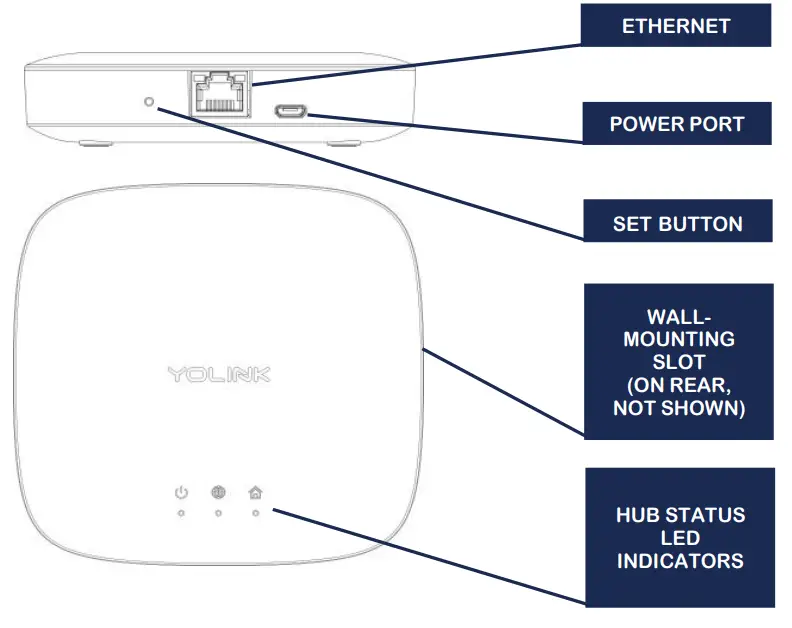 ETHERNET

POWER PORT

SET BUTTON

YOLINK

WALL-MOUNTING SLOT (ON REAR, NOT SHOWN)

HUB STATUS LED INDICATORS