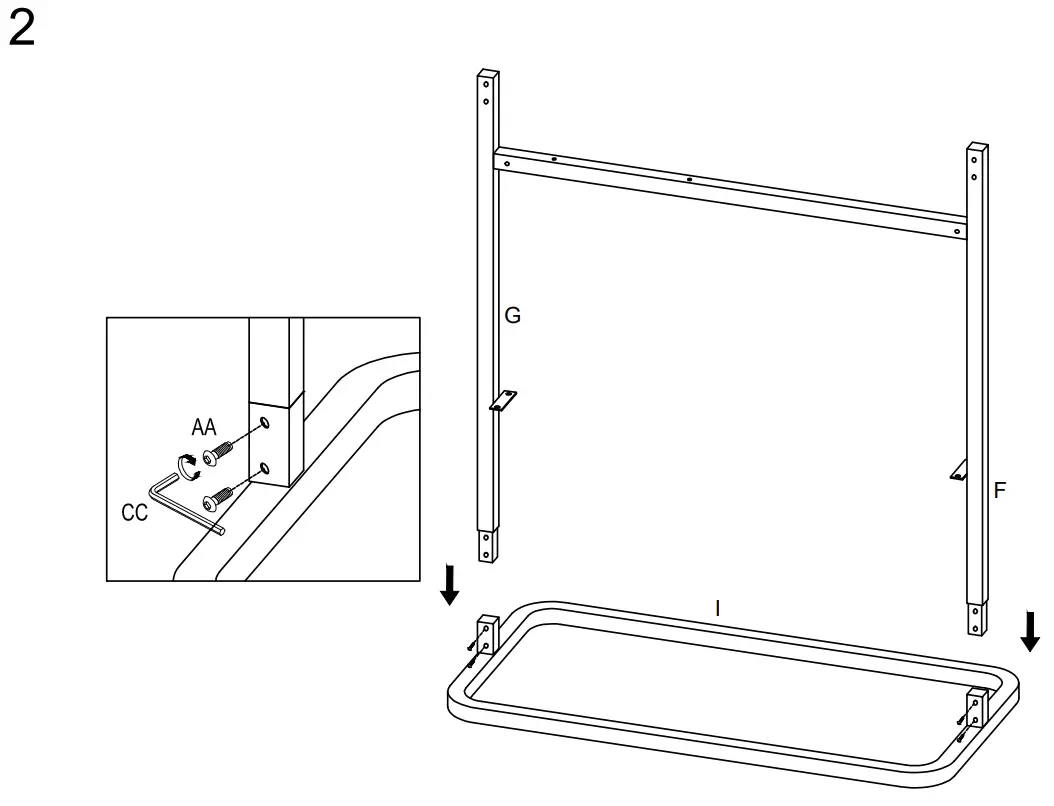 2

AA

CC

G

F

I