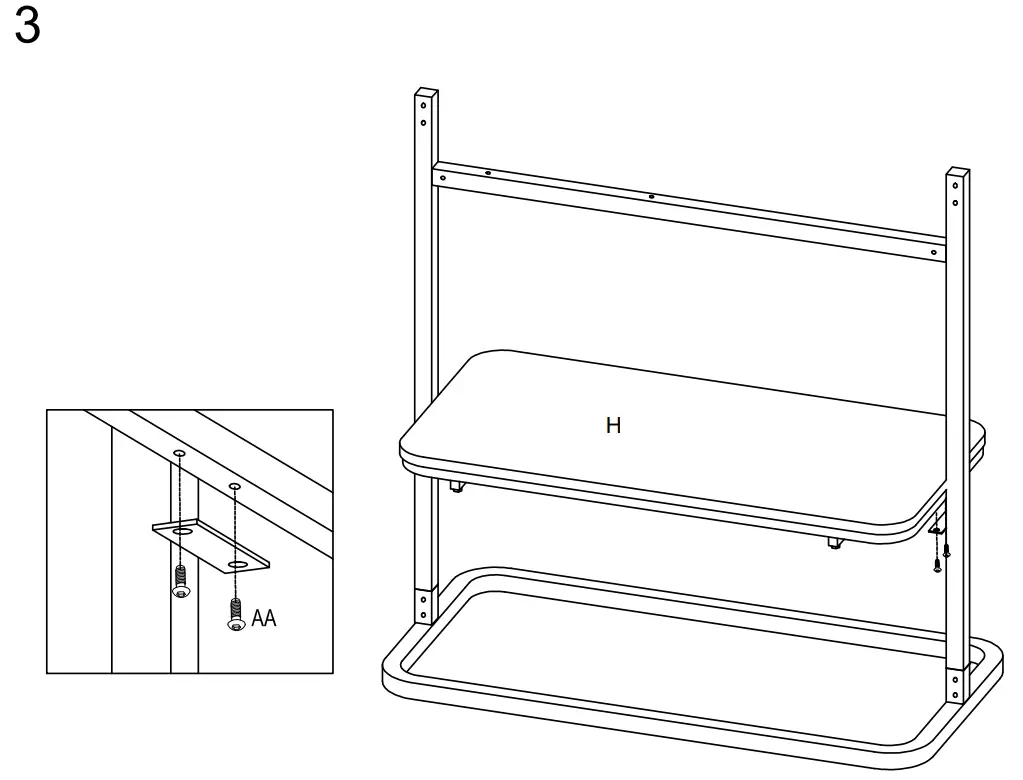 3

H

AA