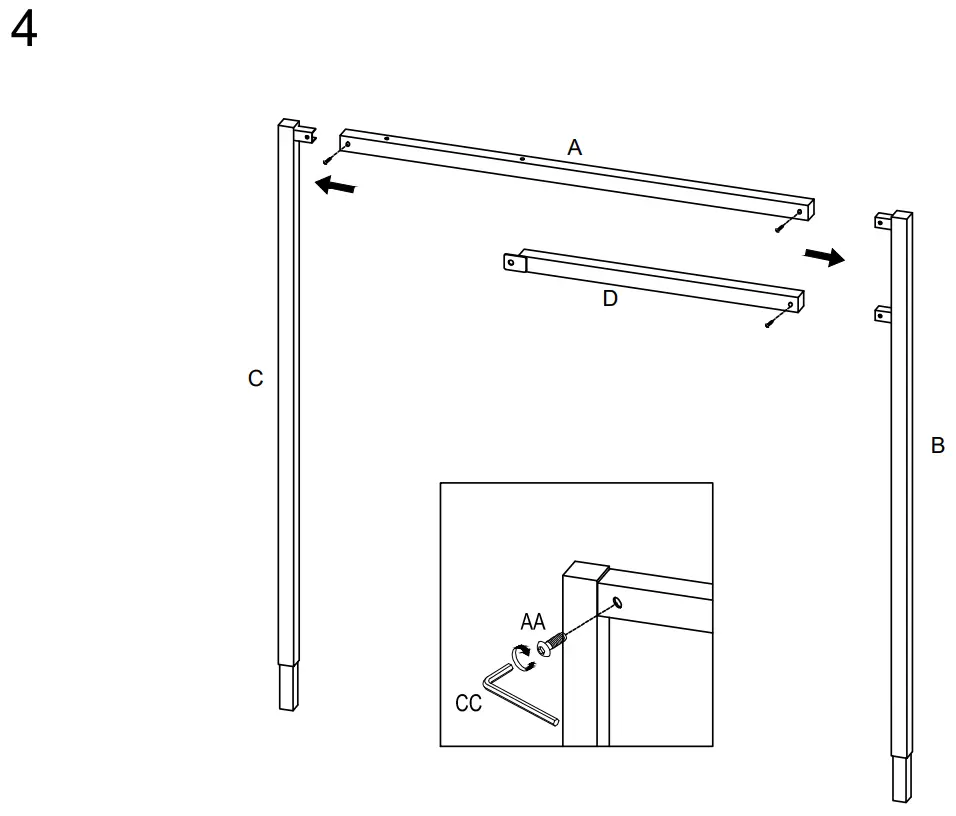 4

A

D

C

B

AA

CC