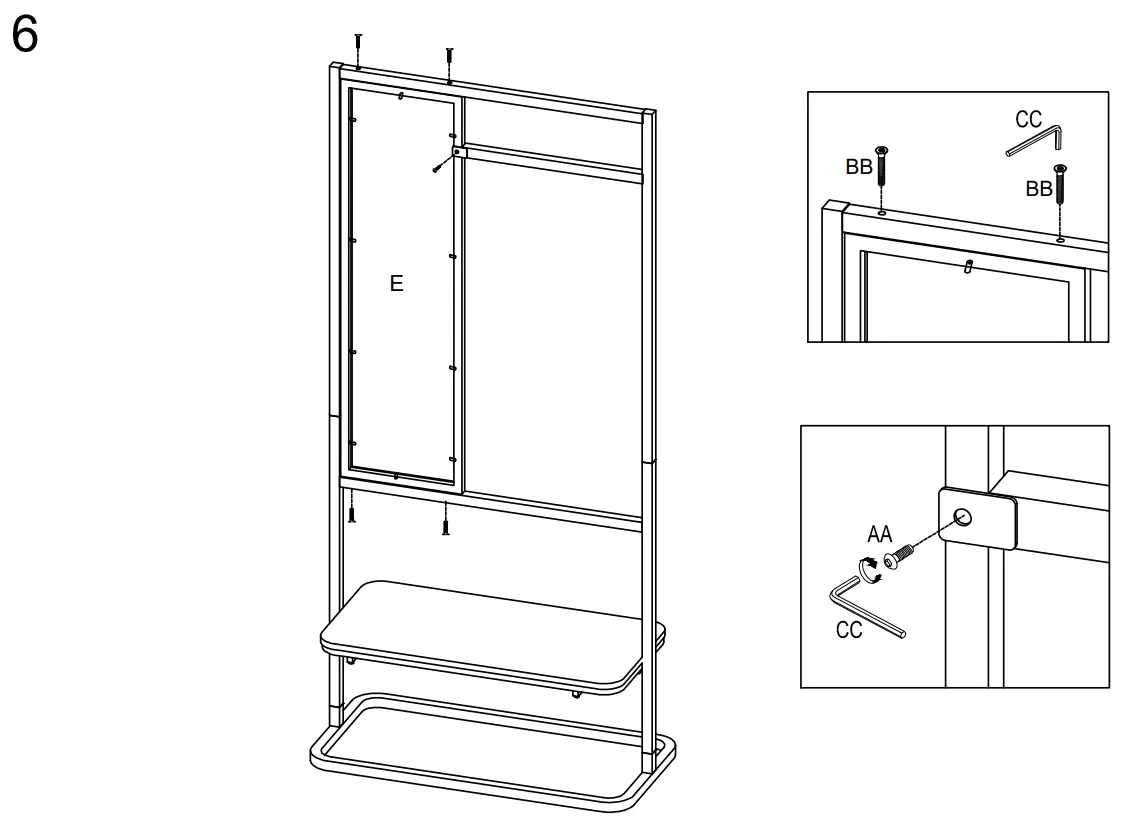 6

E

CC

BB

BB

AA

CC