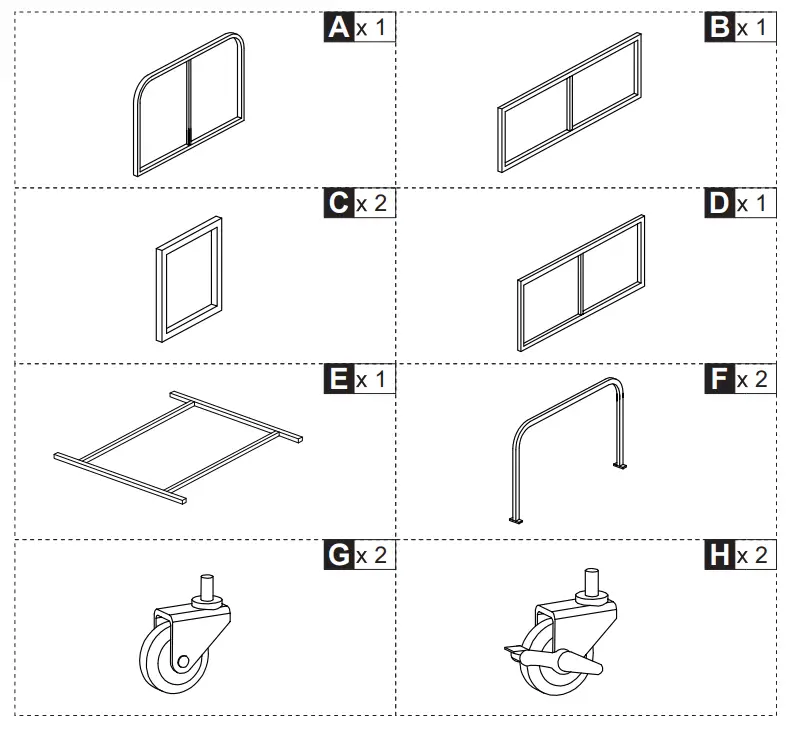 A x 1

B x 1

C x 2

D x 1

E x 1

F x 2

G x 2

H x 2