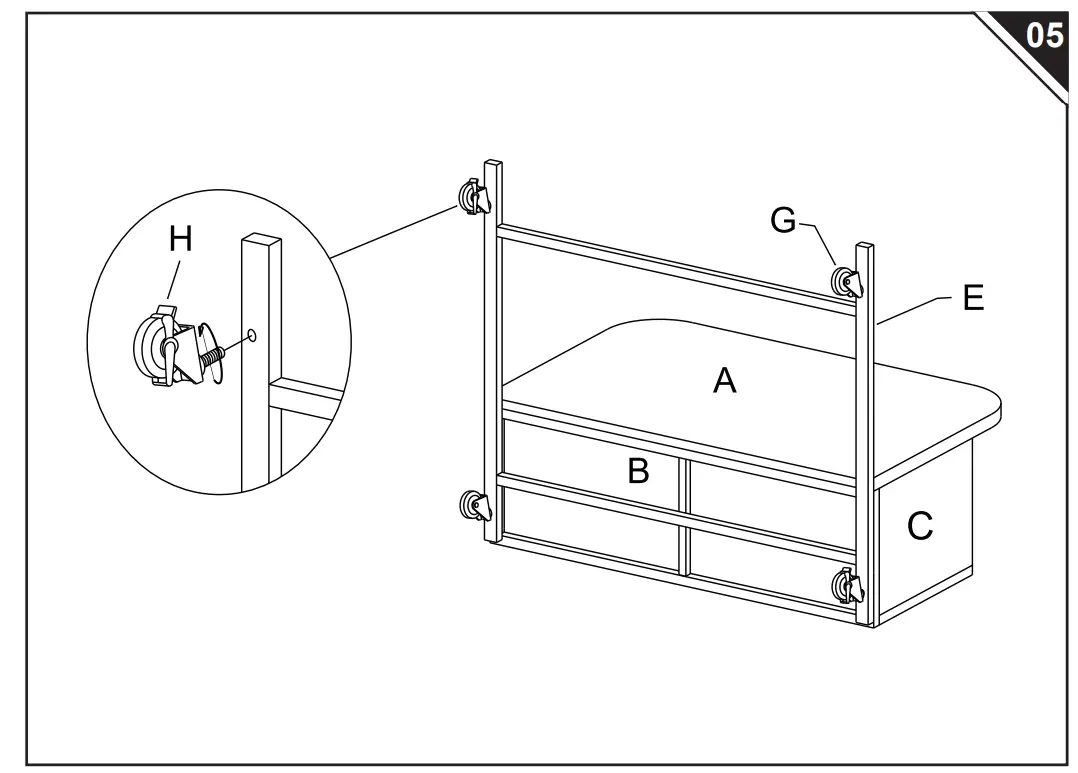 05
H
G
E
A
B
C