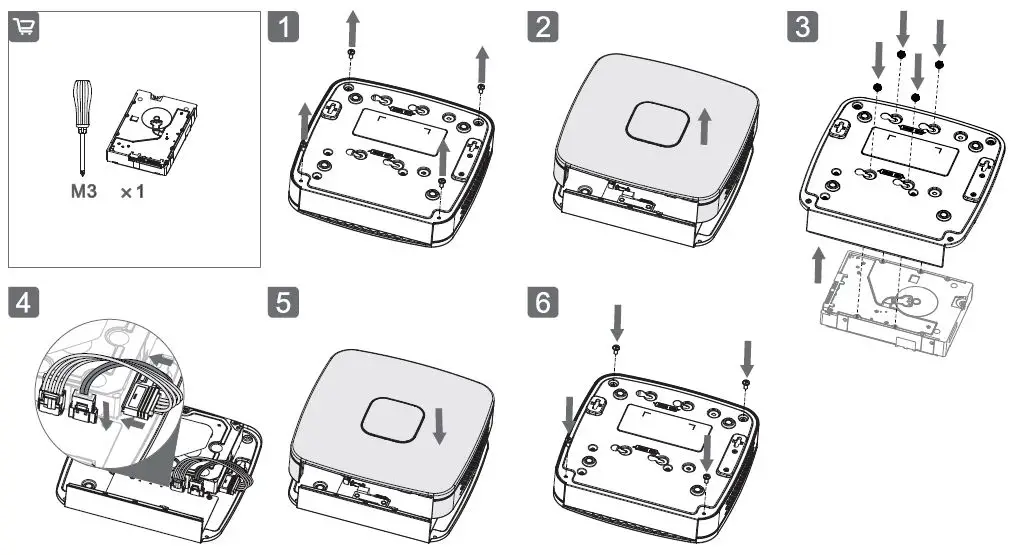 M3 ×1

1

2

3

4

5

6