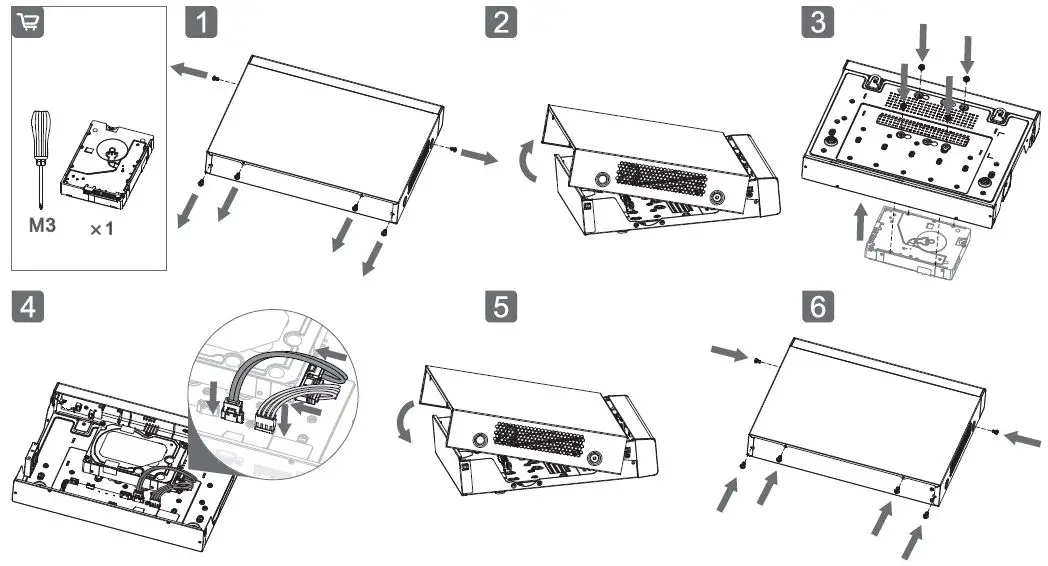 M3
×1
1
2
3
4
5
6