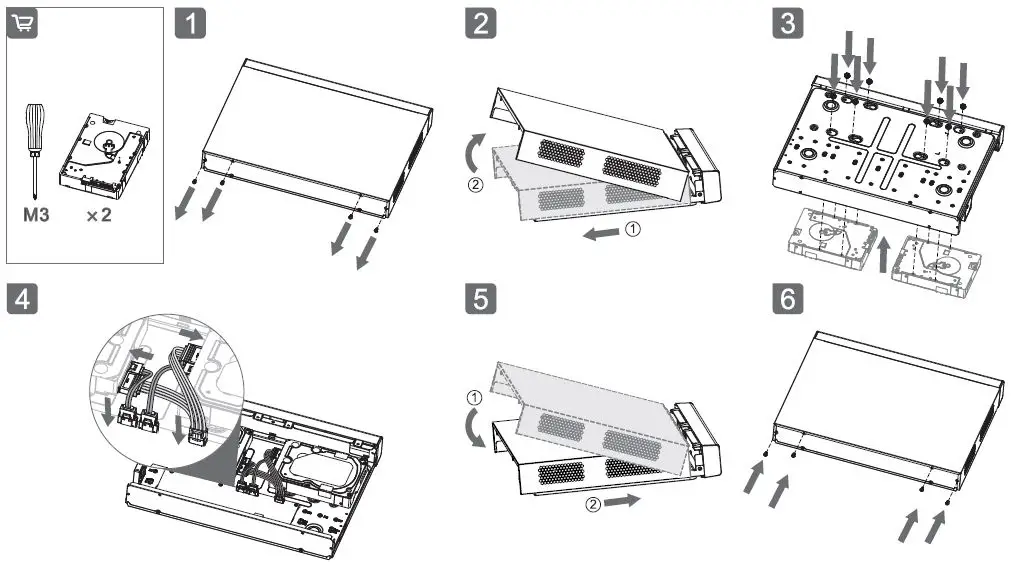 M3 ×2

1

2
②
①

3

4

5
①
②

6