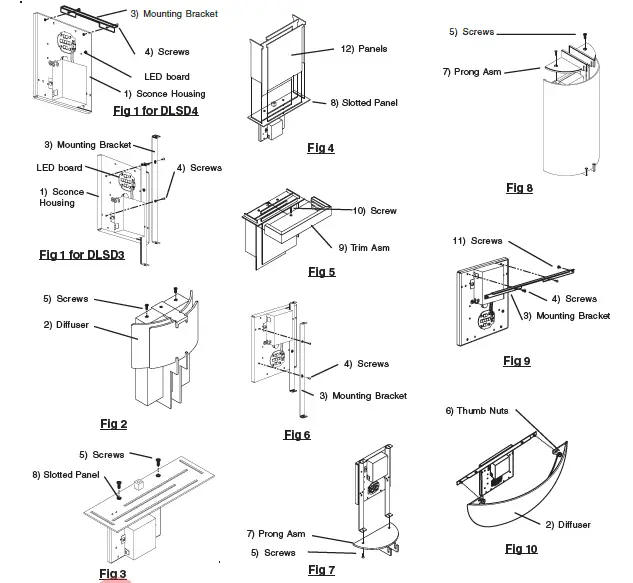 3) Mounting Bracket
4) Screws
LED board
1) Sconce Housing
Fig 1 for DLSD4

3) Mounting Bracket
LED board
4) Screws
1) Sconce Housing
Fig 1 for DLSD3

5) Screws
2) Diffuser
Fig 2

5) Screws
8) Slotted Panel
Fig 3

12) Panels
8) Slotted Panel
Fig 4

10) Screw
9) Trim Asm
Fig 5

4) Screws
3) Mounting Bracket
Fig 6

7) Prong Asm
5) Screws
Fig 7

5) Screws
7) Prong Asm
Fig 8

11) Screws
4) Screws
3) Mounting Bracket
Fig 9

6) Thumb Nuts
2) Diffuser
Fig 10