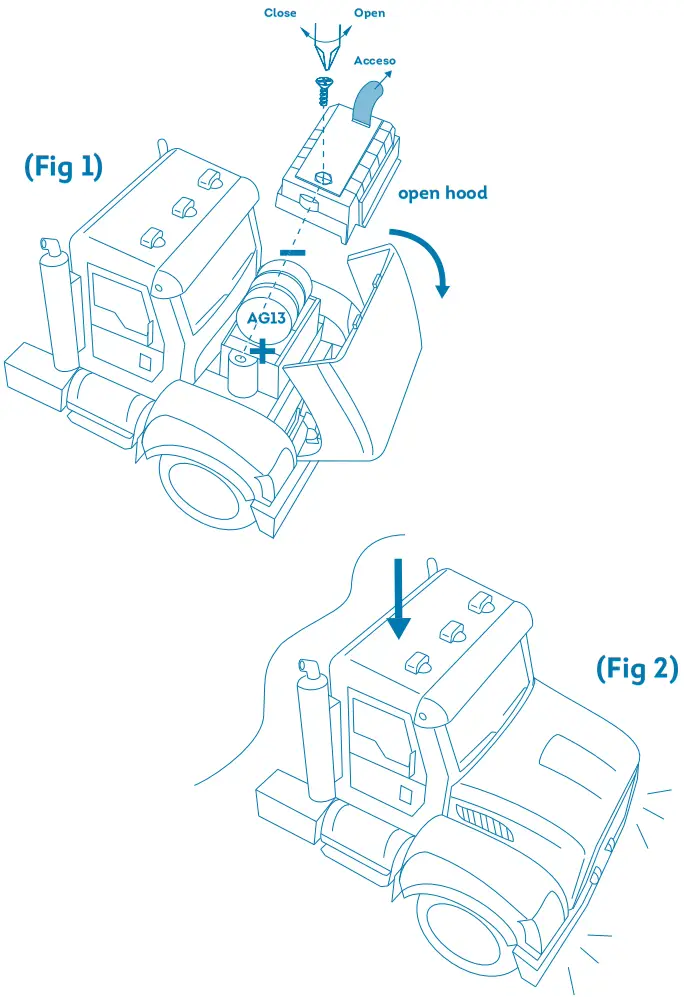 Close Open

Acceso

(Fig 1)

open hood

−

AG13

+

(Fig 2)