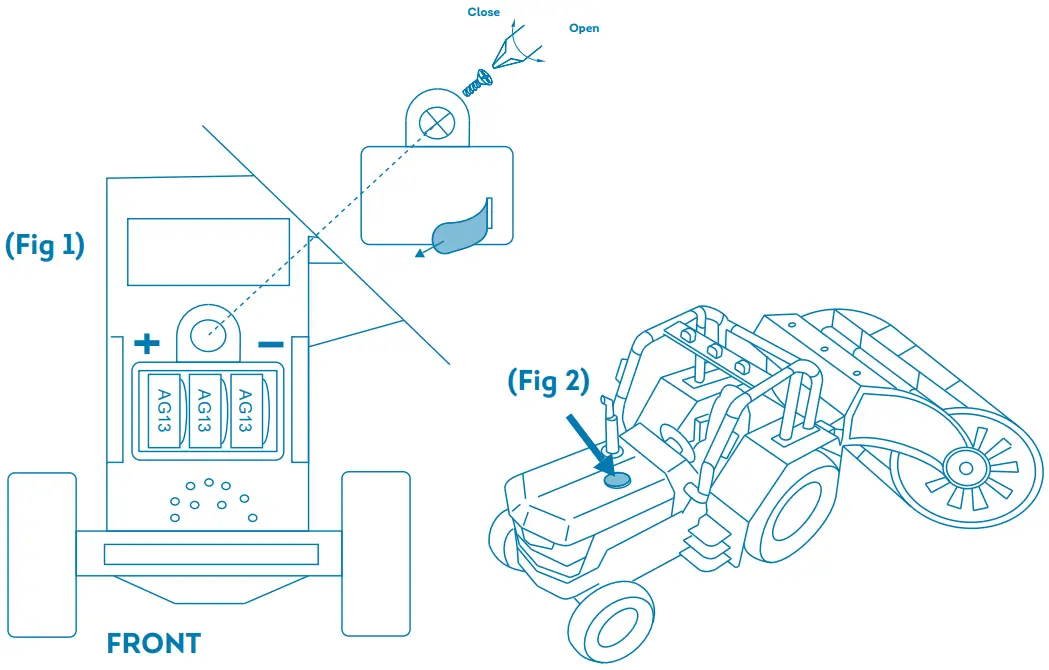 Close

Open

(Fig 1)

+

−

AG13

AG13

AG13

FRONT

(Fig 2)