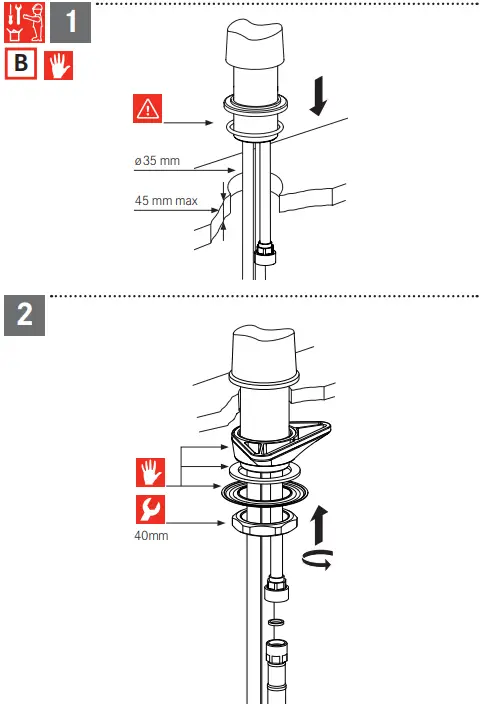 1

B

ø35 mm

45 mm max

2

40mm