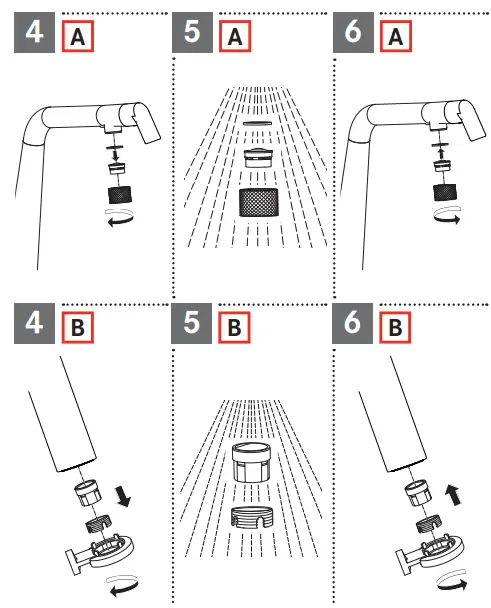 4 A
5 A
6 A
4 B
5 B
6 B