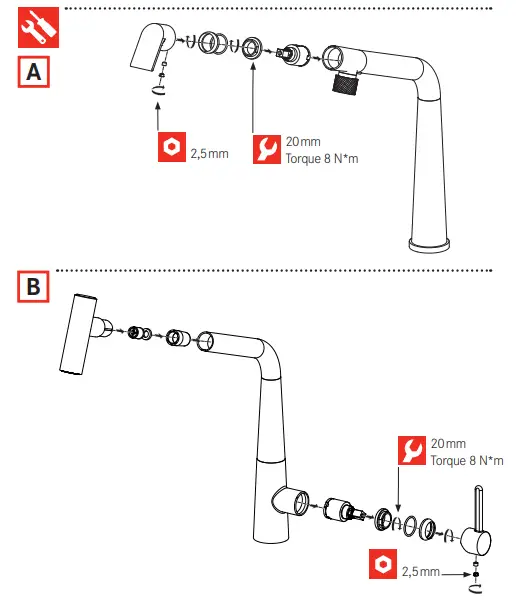 A

2,5mm

20mm
Torque 8 N*m

B

20mm
Torque 8 N*m

2,5mm