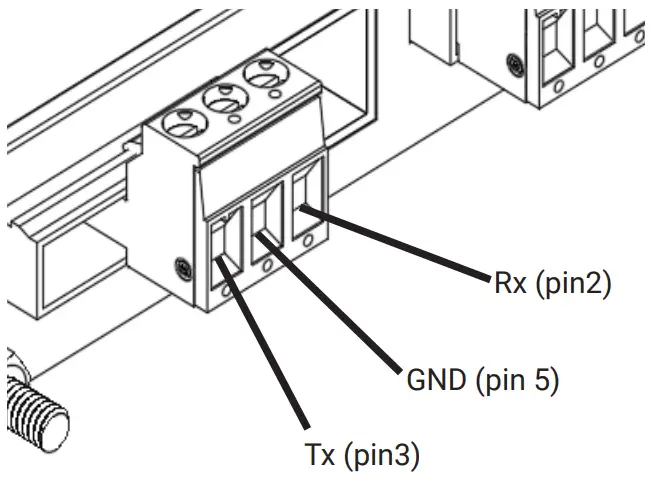 Rx (pin2)

GND (pin 5)

Tx (pin3)