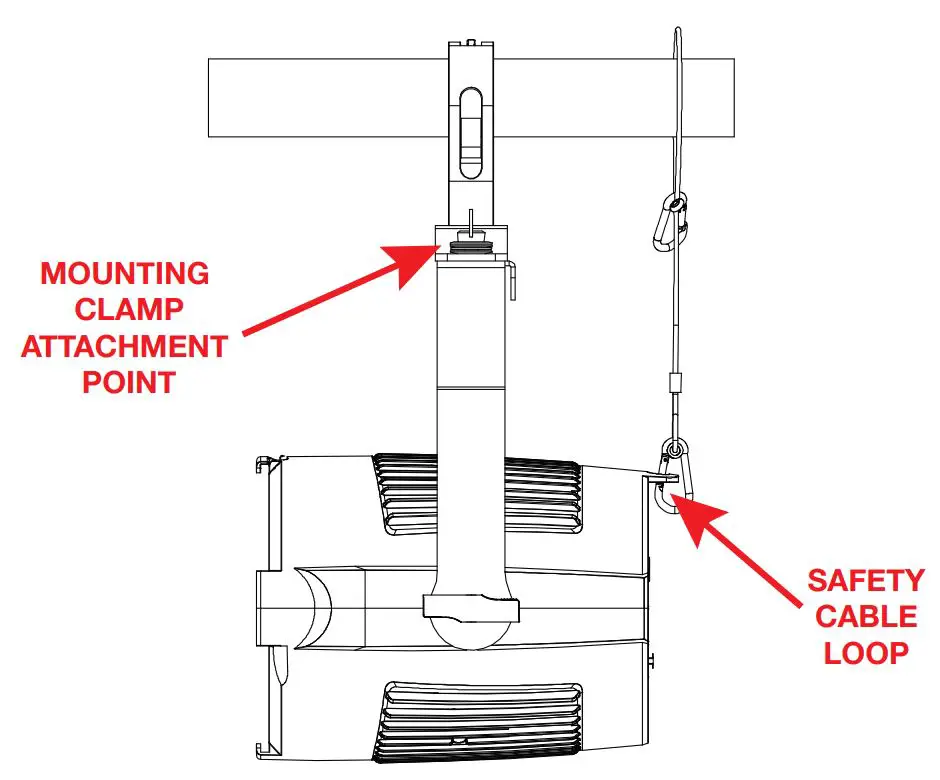 MOUNTING CLAMP ATTACHMENT POINT

SAFETY CABLE LOOP