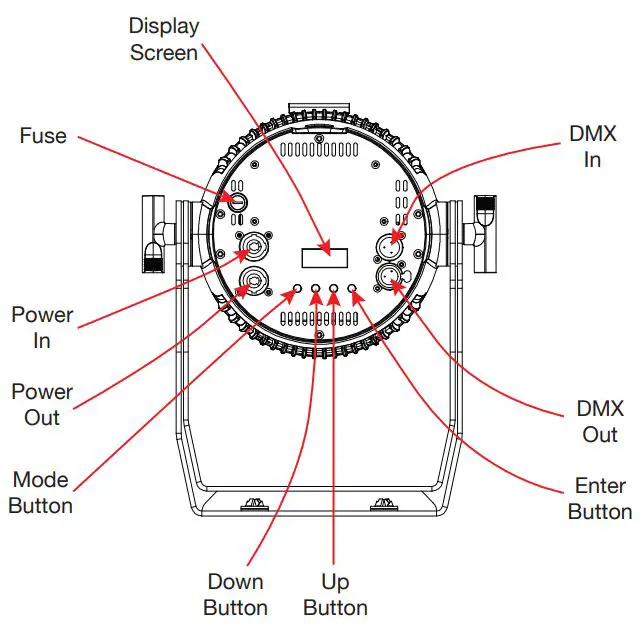 Display Screen

Fuse

DMX In

Power In

Power Out

Mode Button

DMX Out

Enter Button

Down Button

Up Button