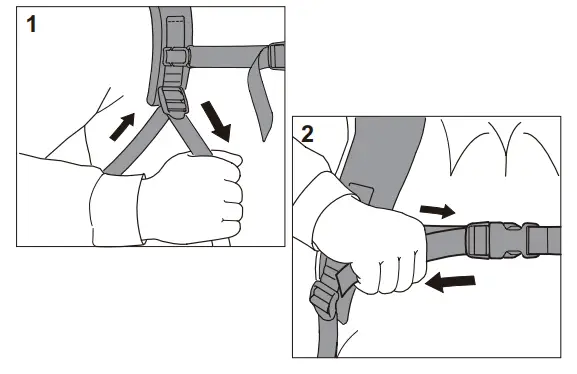 1

2