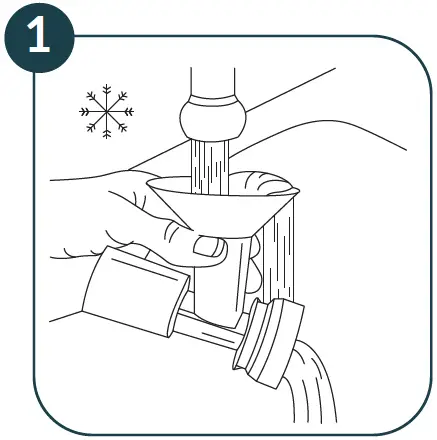 1