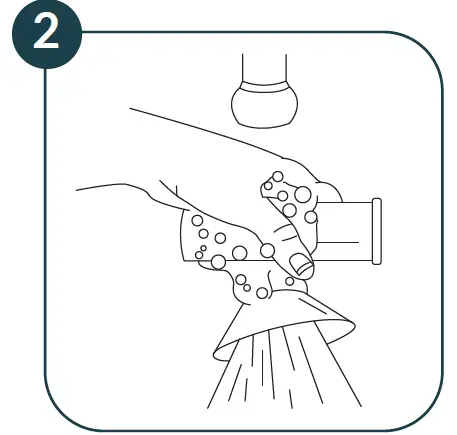 2