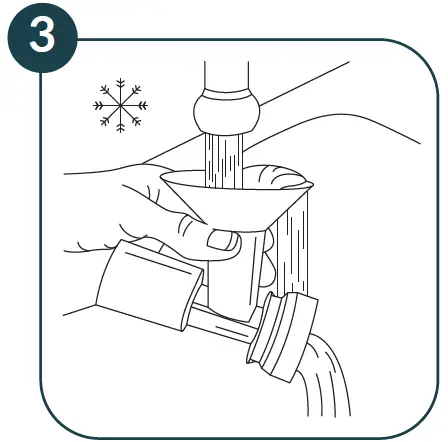 3