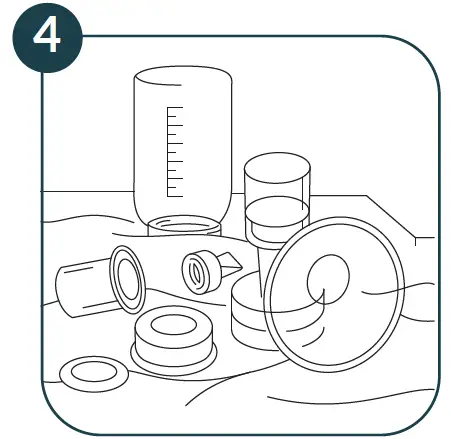 4