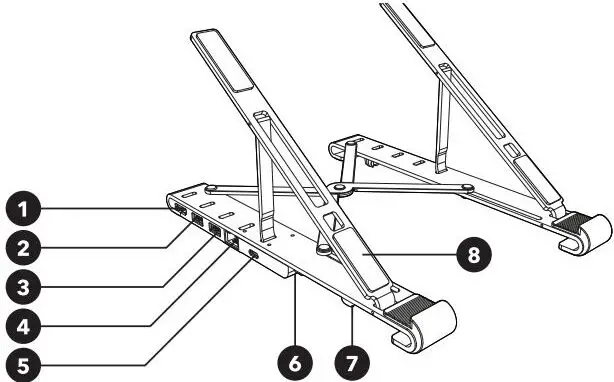 1
2
3
4
5
6
7
8