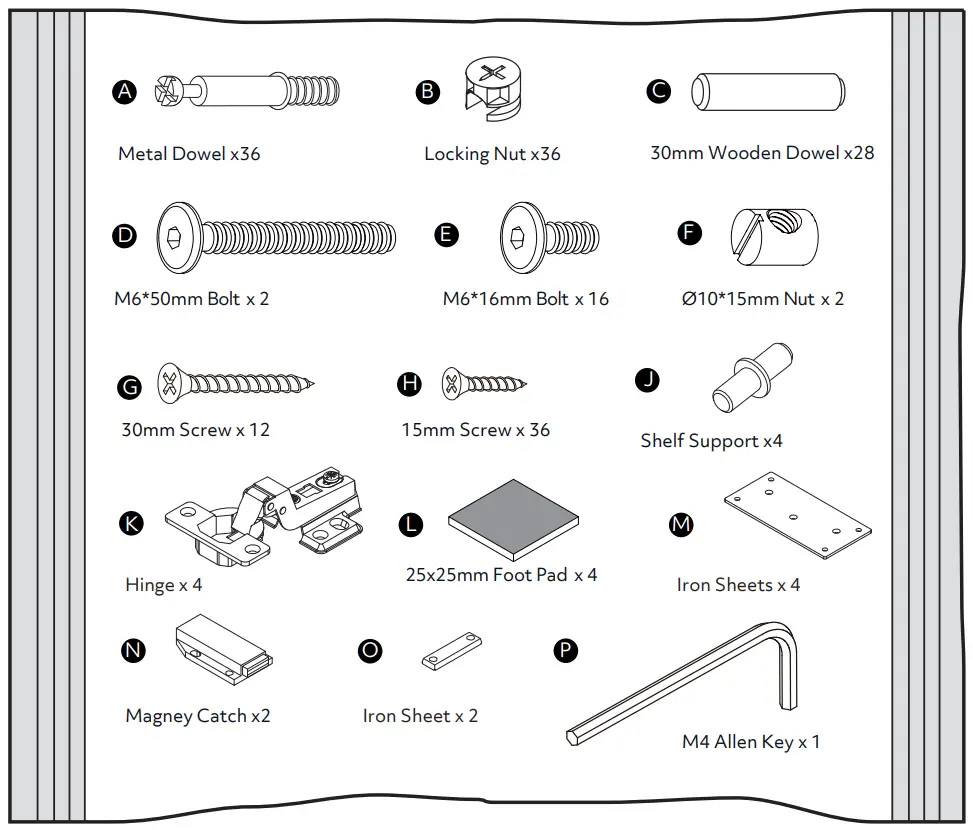 A
Metal Dowel x36

B
Locking Nut x36

C
30mm Wooden Dowel x28

D
M6*50mm Bolt x 2

E
M6*16mm Bolt x 16

F
Ø10*15mm Nut x 2

G
30mm Screw x 12

H
15mm Screw x 36

J
Shelf Support x4

K
Hinge x 4

L
25x25mm Foot Pad x 4

M
Iron Sheets x 4

N
Magney Catch x2

O
Iron Sheet x 2

P
M4 Allen Key x 1