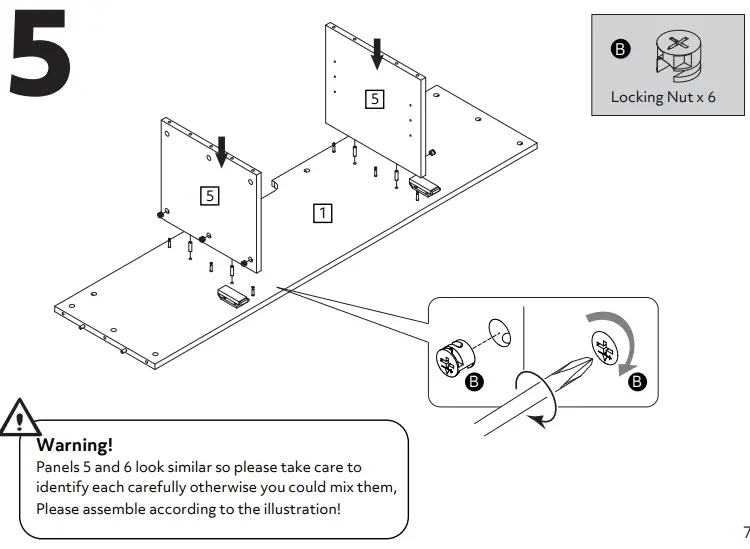 5

B
Locking Nut x 6

5

5

1

B

B

Warning!
Panels 5 and 6 look similar so please take care to identify each carefully otherwise you could mix them, Please assemble according to the illustration!

7