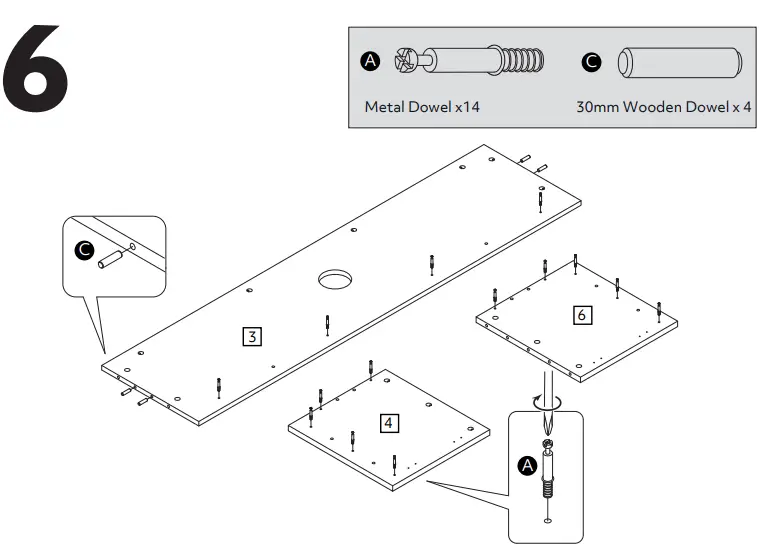 6

A Metal Dowel x14

C 30mm Wooden Dowel x 4

C

3

6

4

A