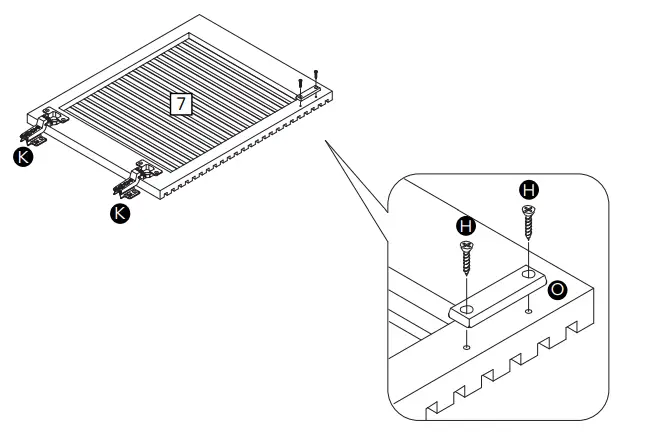 7

K

K

H

H

O