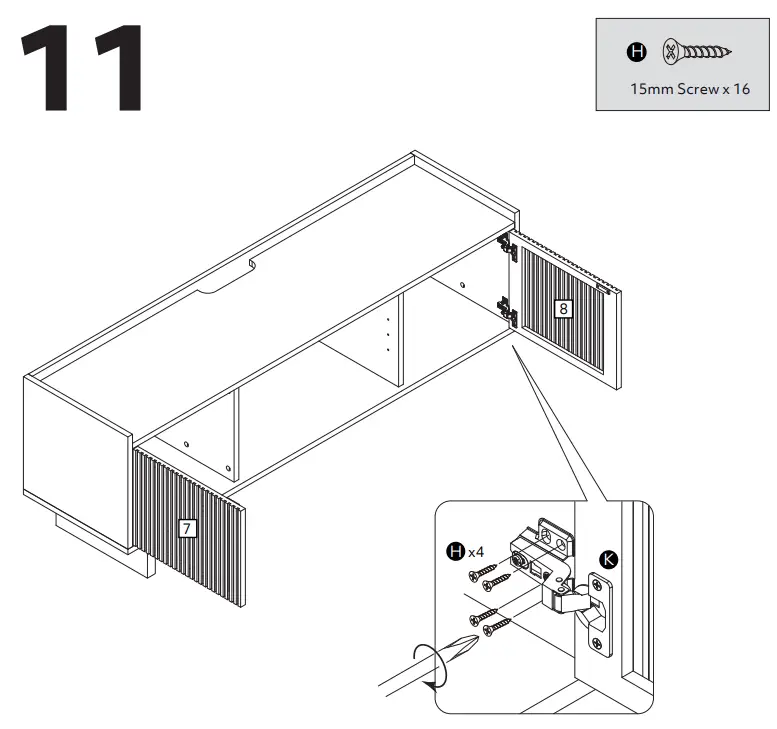 11

H 15mm Screw x 16

8

7

H x4

K