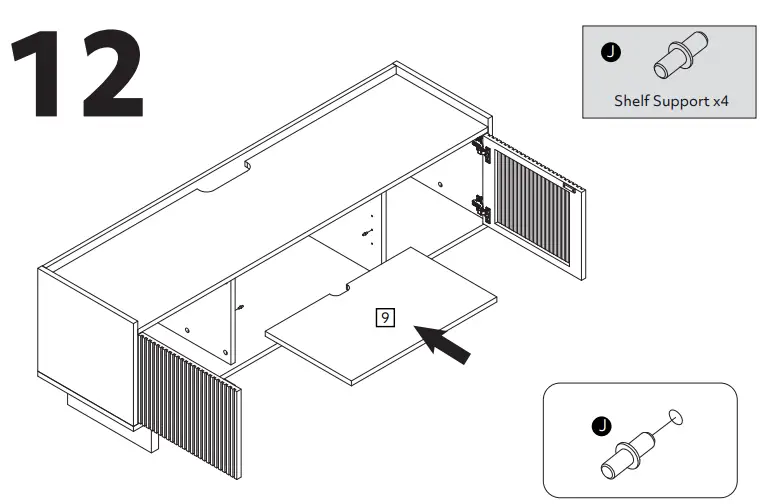 12

J

Shelf Support x4

9

J