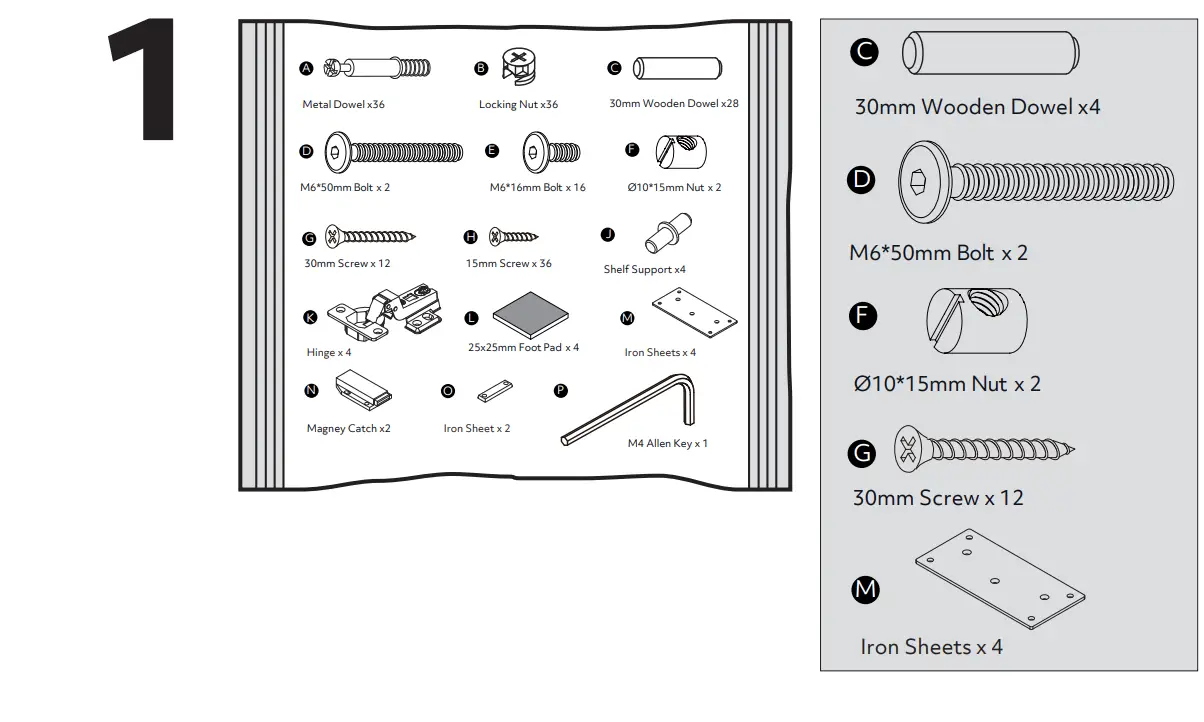 1

A Metal Dowel x36
B Locking Nut x36
C 30mm Wooden Dowel x28
D M6*50mm Bolt x 2
E M6*16mm Bolt x 16
F Ø10*15mm Nut x 2
G 30mm Screw x 12
H 15mm Screw x 36
J Shelf Support x4
K Hinge x 4
L 25x25mm Foot Pad x 4
M Iron Sheets x 4
N Magney Catch x2
O Iron Sheet x 2
P M4 Allen Key x 1

C
30mm Wooden Dowel x4

D
M6*50mm Bolt x 2

F
Ø10*15mm Nut x 2

G
30mm Screw x 12

M
Iron Sheets x 4