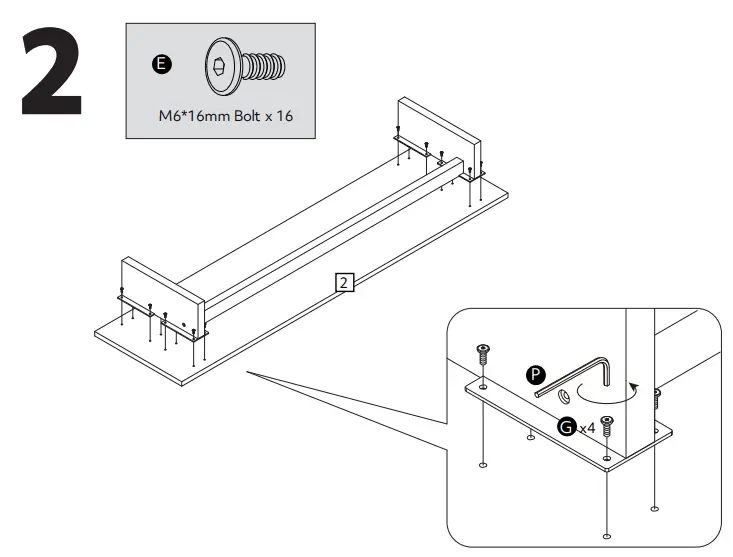 2

E

M6*16mm Bolt x 16

2

P

G x4