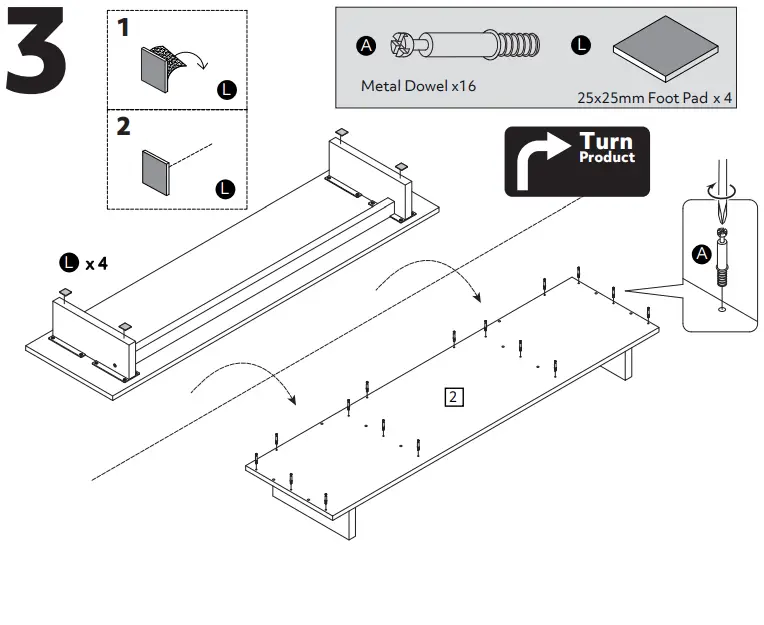 3

1

L

2

L

A

Metal Dowel x16

L

25x25mm Foot Pad x 4

Turn Product

L x 4

A

2