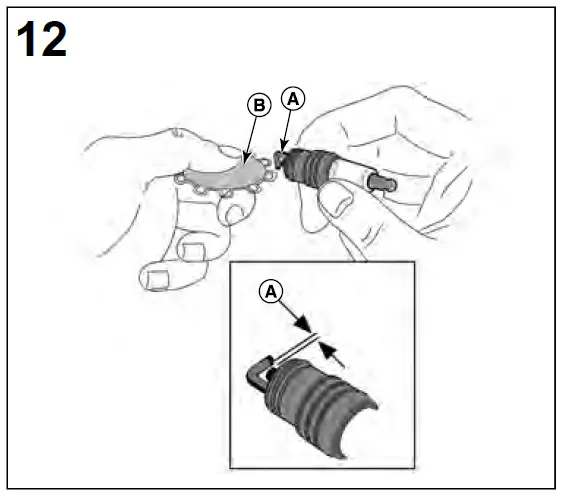 12

B
A

A